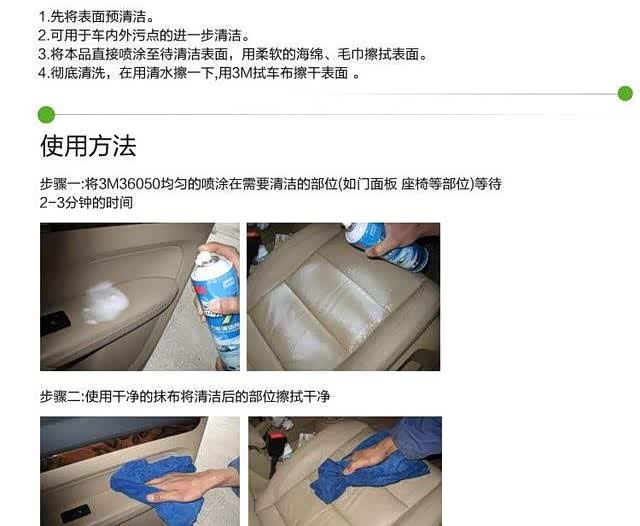 1.先将表面预清洁。
2.可用于车内外污点的进一步清洁。
3.将本品直接喷涂至待清洁表面，用柔软的海绵、毛巾擦拭表面。
4.彻底清洗，在用清水擦一下,用3M拭车布擦干表面 。

使用方法

步骤一:将3M36050均匀的喷涂在需要清洁的部位(如门面板 座椅等部位)等待2-3分钟的时间

步骤二:使用干净的抹布将清洁后的部位擦拭干净