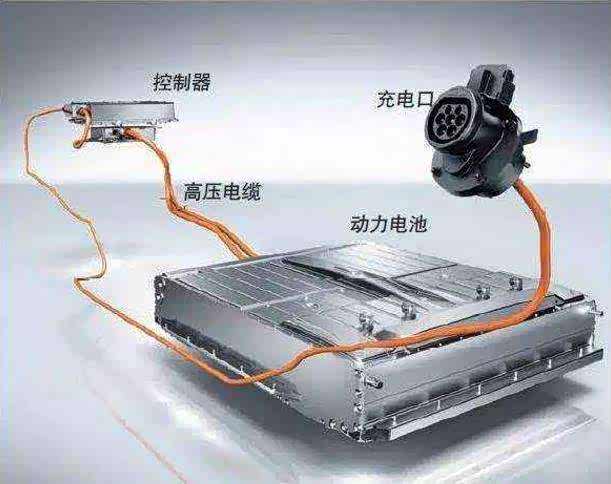 控制器

充电口

高压电缆

动力电池