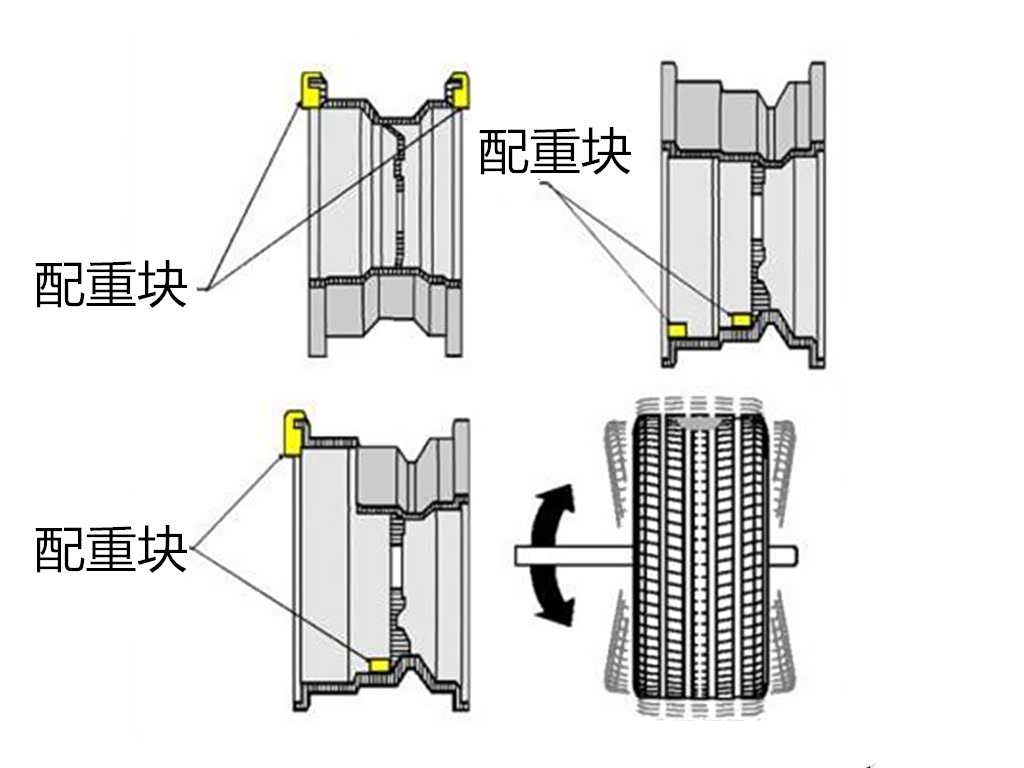 配重块

配重块

配重块