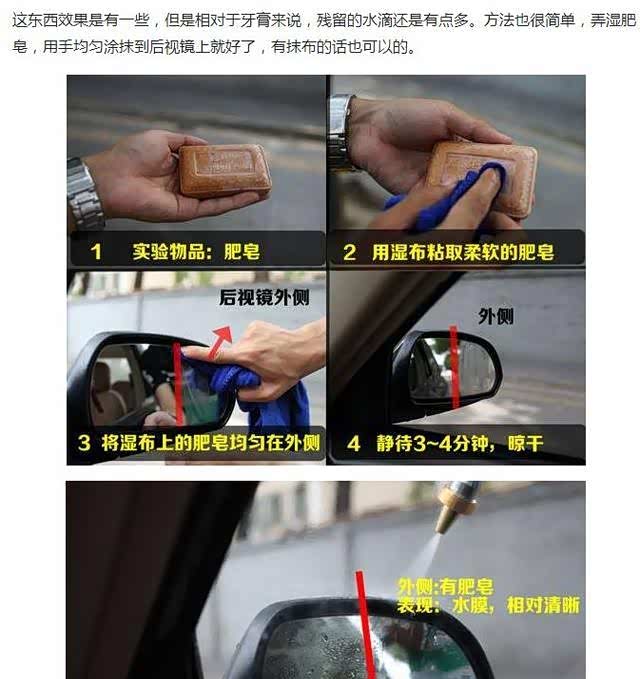 这东西效果是有一些，但是相对于牙膏来说，残留的水滴还是有点多。方法也很简单，弄湿肥皂，用手均匀涂抹到后视镜上就好了，有抹布的话也可以的。

1 实验物品：肥皂

2 用湿布粘取柔软的肥皂

后视镜外侧

3 将湿布上的肥皂均匀在外侧

外侧

4 静待3~4分钟，晾干

外侧:有肥皂
表现：水膜，相对清晰