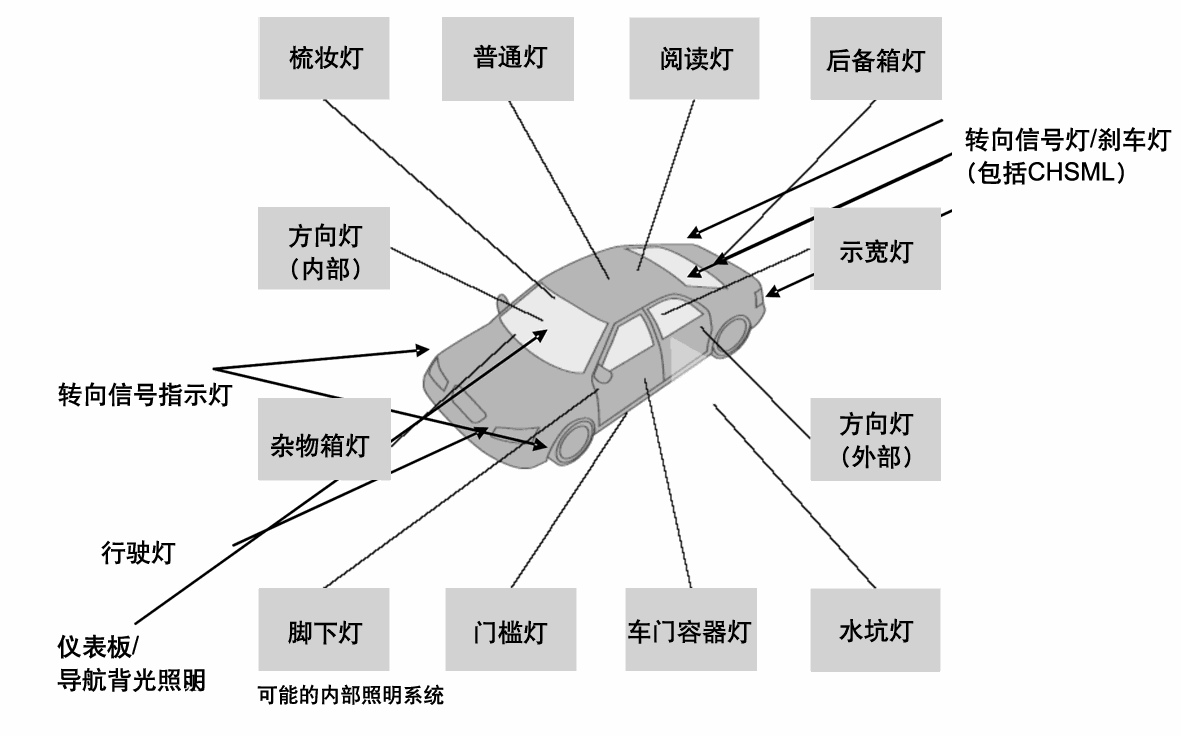 梳妆灯

普通灯

阅读灯

后备箱灯

转向信号灯/刹车灯
(包括CHSML)

方向灯
(内部)

示宽灯

转向信号指示灯

杂物箱灯

方向灯
(外部)

行驶灯

仪表板/
导航背光照明

脚下灯

门槛灯

车门容器灯

水坑灯

可能的内部照明系统