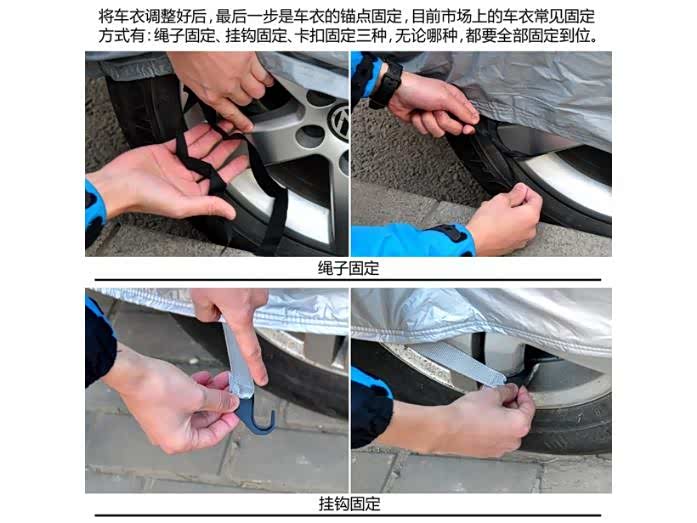 将车衣调整好后，最后一步是车衣的锚点固定，目前市场上的车衣常见固定方式有：绳子固定、挂钩固定、卡扣固定三种，无论哪种，都要全部固定到位。

绳子固定

挂钩固定