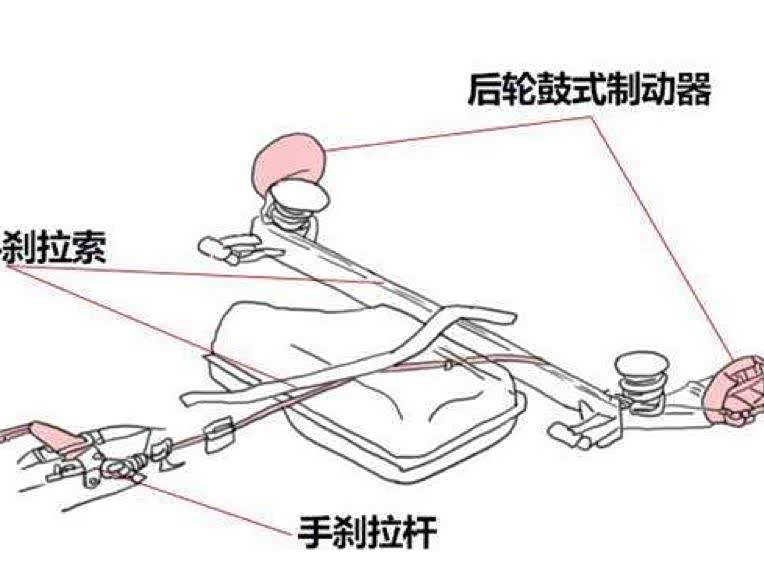 后轮鼓式制动器

刹拉索

手刹拉杆