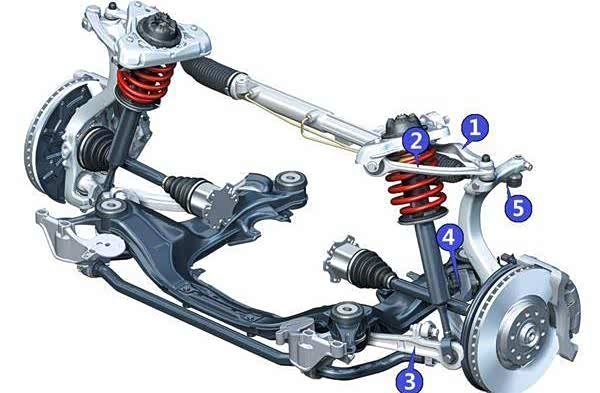 1
2
5
4
3