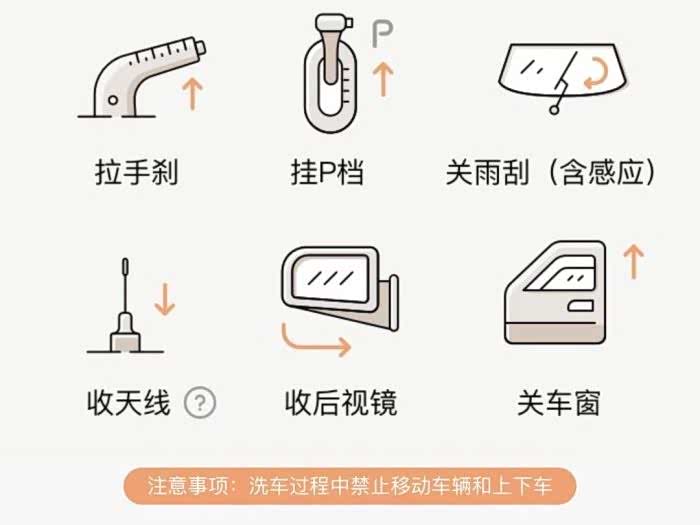 P

拉手刹

挂P档

关雨刮（含感应）

收天线 ?

收后视镜

关车窗

注意事项：洗车过程中禁止移动车辆和上下车