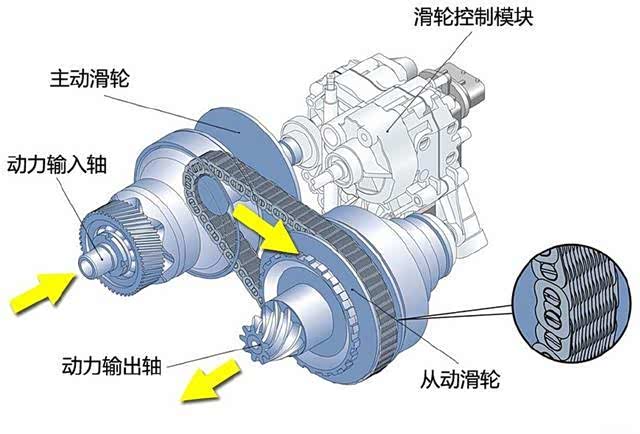 滑轮控制模块

主动滑轮

动力输入轴

动力输出轴

从动滑轮