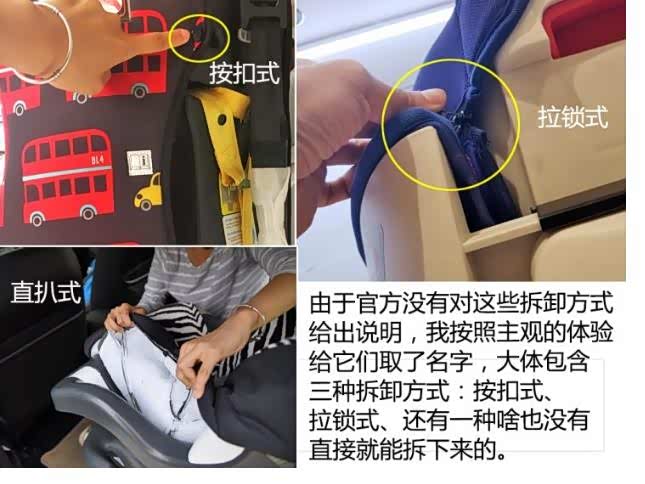 按扣式

BL4

拉锁式

直扒式

由于官方没有对这些拆卸方式给出说明，我按照主观的体验给它们取了名字，大体包含三种拆卸方式：按扣式、拉锁式、还有一种啥也没有直接就能拆下来的。