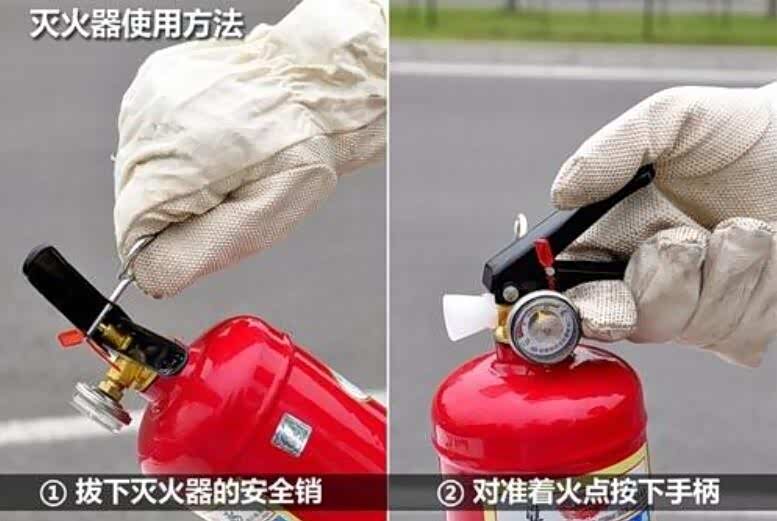 灭火器使用方法

① 拔下灭火器的安全销

② 对准着火点按下手柄