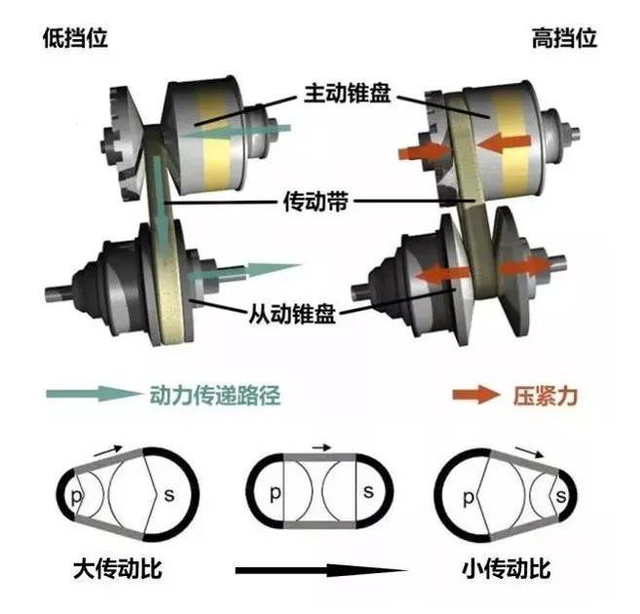 低挡位

高挡位

主动锥盘

传动带

从动锥盘

动力传递路径

压紧力

p

s

p

s

p

s

大传动比

小传动比