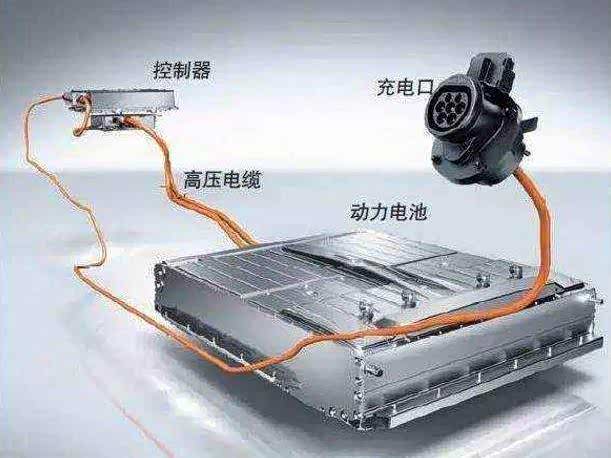 控制器

充电口

高压电缆

动力电池